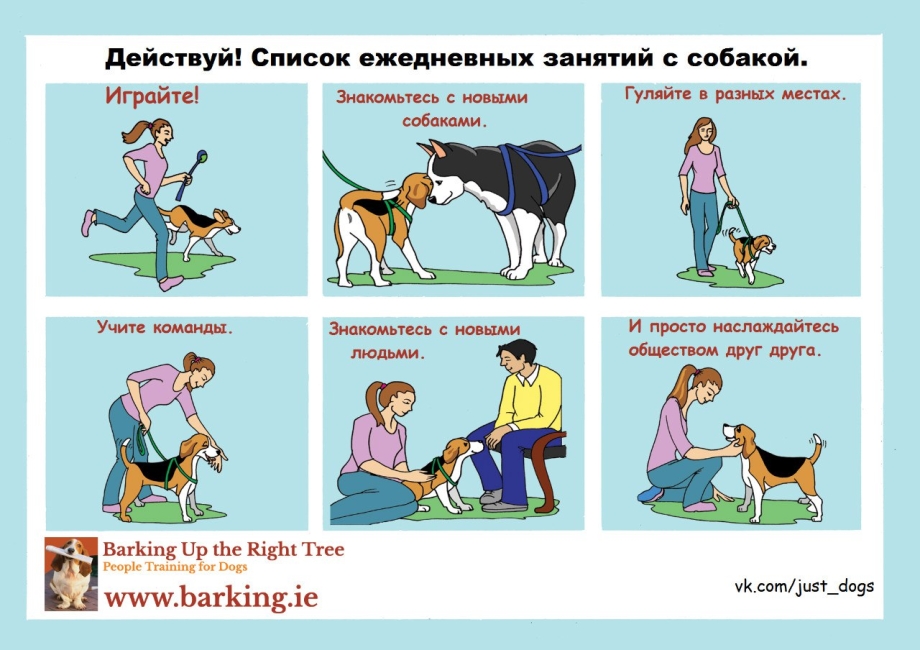 Действуй! Список ежедневных занятий с собакой.

Играйте!

Знакомьтесь с новыми собаками.

Гуляйте в разных местах.

Учите команды.

Знакомьтесь с новыми людьми.

И просто наслаждайтесь обществом друг друга.

Barking Up the Right Tree
People Training for Dogs
www.barking.ie

vk.com/just_dogs