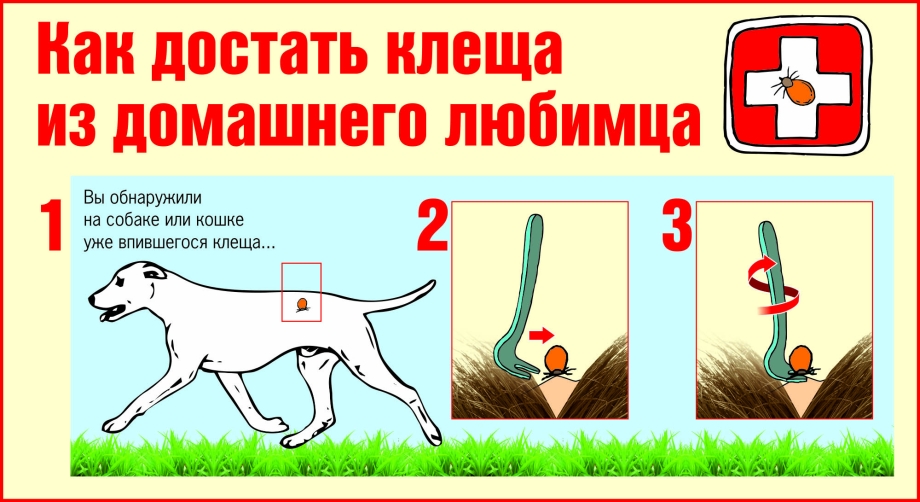 Как достать клеща из домашнего любимца

1

Вы обнаружили на собаке или кошке уже впившегося клеща...

2

3