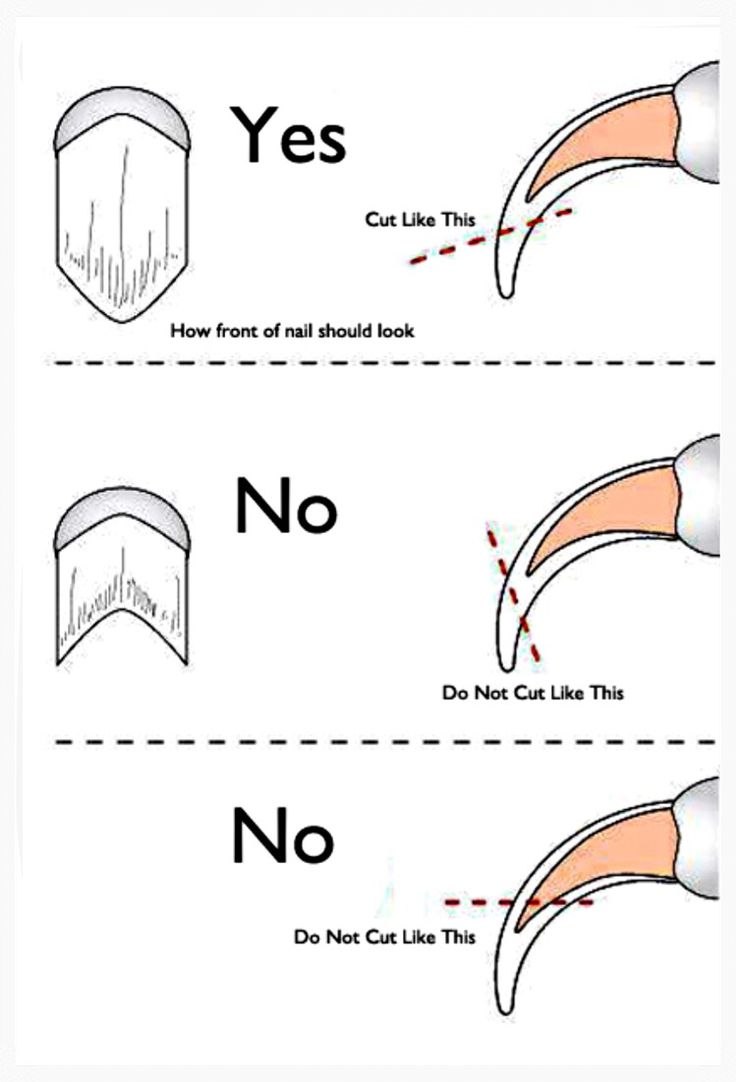 Yes

Cut Like This

How front of nail should look

No

Do Not Cut Like This

No

Do Not Cut Like This